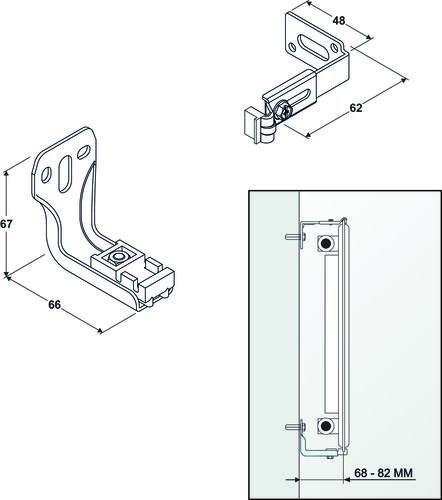 48
62
67
66
68 - 82 MM